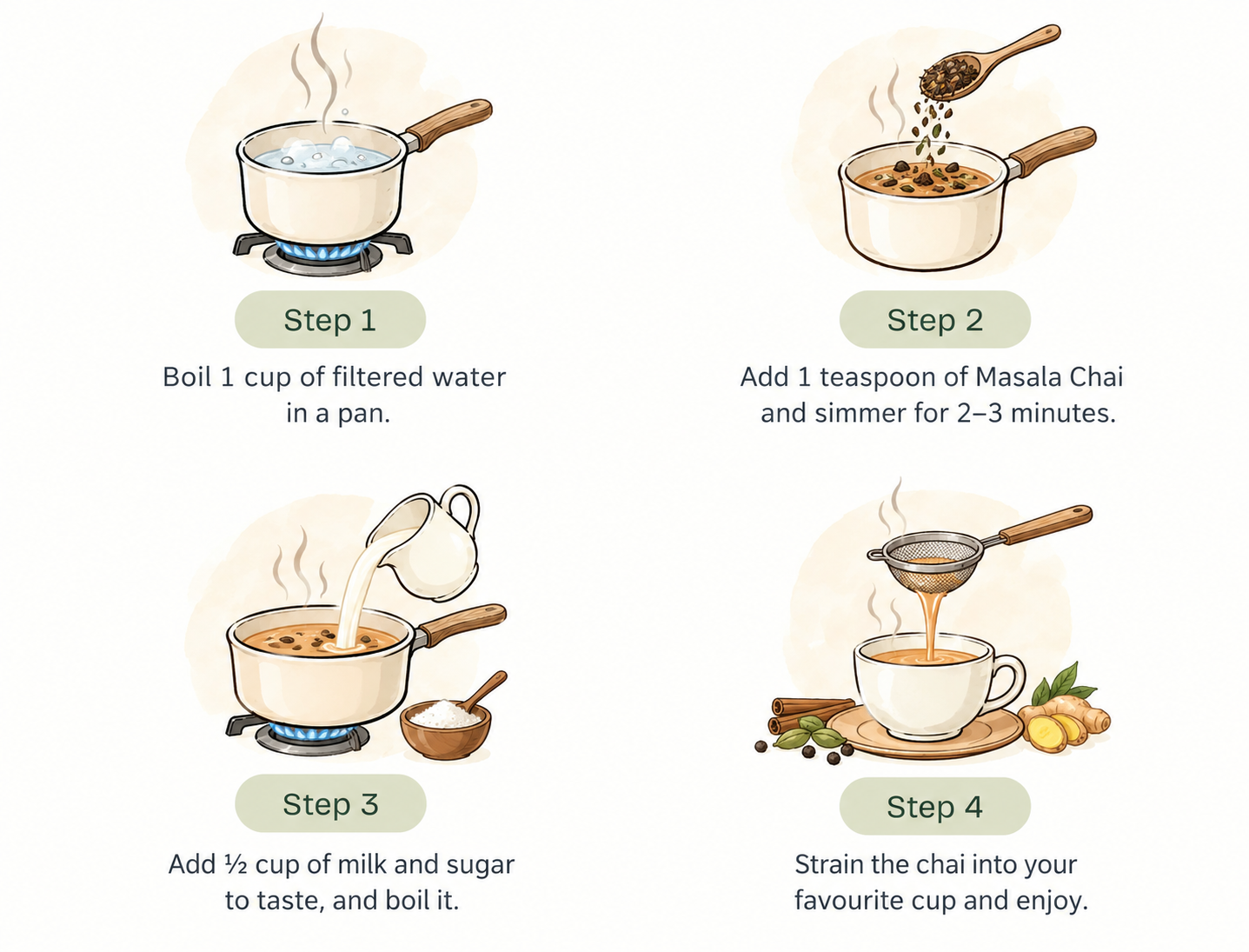 Step 1

Boil 1 cup of filtered water in a pan.

Step 2

Add 1 teaspoon of Masala Chai and simmer for 2–3 minutes.

Step 3

Add ½ cup of milk and sugar to taste, and boil it.

Step 4

Strain the chai into your favourite cup and enjoy.